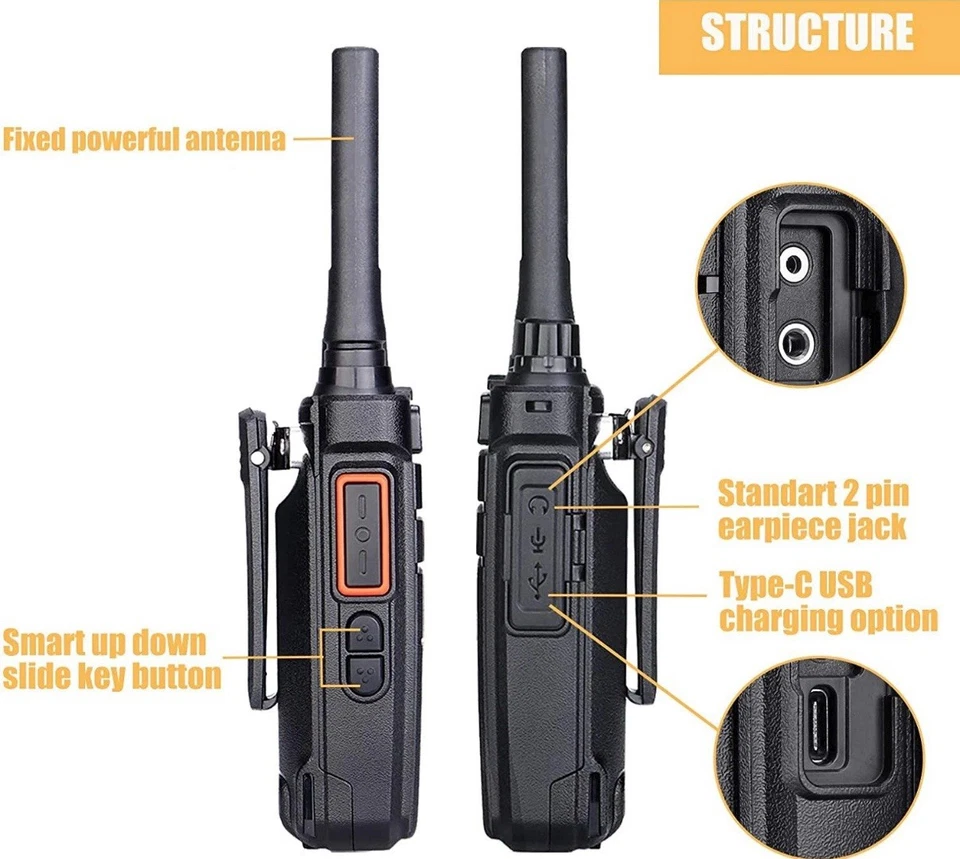 STRUCTURE

Fixed powerful antenna

Standart 2 pin earpiece jack

Type-C USB charging option

Smart up down slide key button